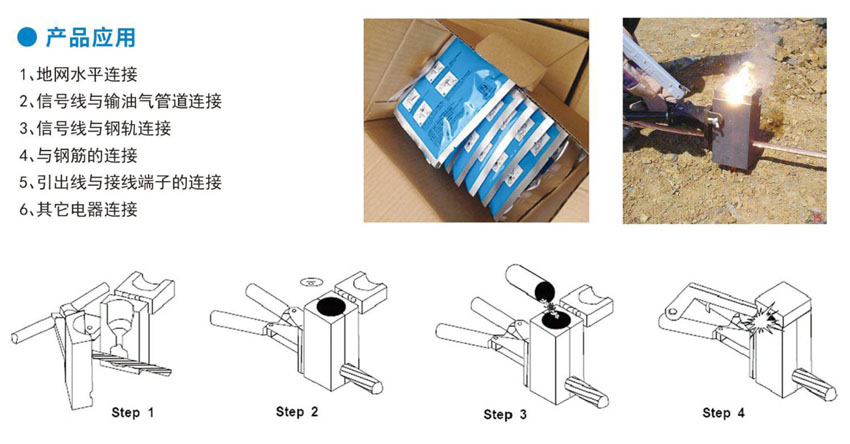 产品应用

1、地网水平连接
2、信号线与输油气管道连接
3、信号线与钢轨连接
4、与钢筋的连接
5、引出线与接线端子的连接
6、其它电器连接

Step 1

Step 2

Step 3

Step 4